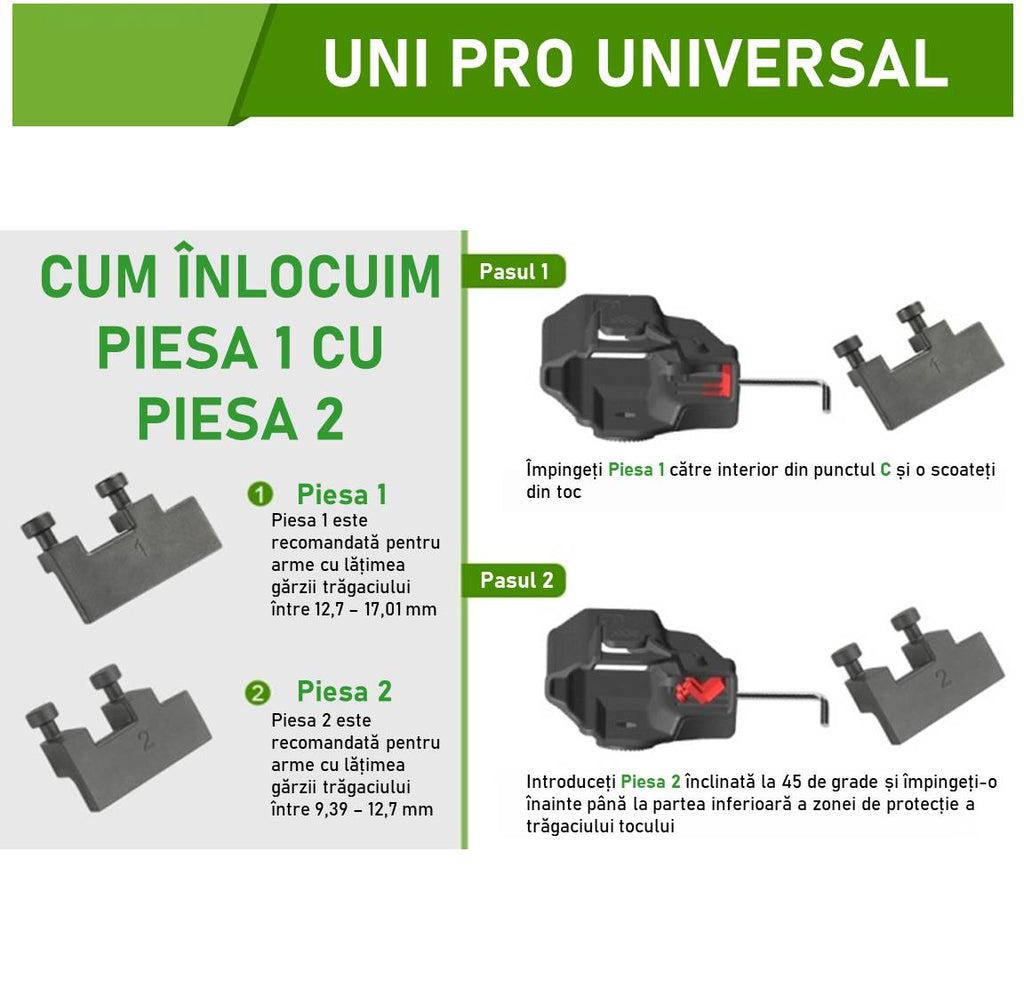 UNI PRO UNIVERSAL

CUM ÎNLOCUIM PIESA 1 CU PIESA 2

1

1 Piesa 1
Piesa 1 este recomandată pentru arme cu lățimea gărzii trăgaciului între 12,7 – 17,01 mm

2

2 Piesa 2
Piesa 2 este recomandată pentru arme cu lățimea gărzii trăgaciului între 9,39 – 12,7 mm

Pasul 1

1

Împingeți Piesa 1 către interior din punctul C și o scoateți din toc

Pasul 2

2

Introduceți Piesa 2 înclinată la 45 de grade și împingeți-o înainte până la partea inferioară a zonei de protecție a trăgaciului tocului